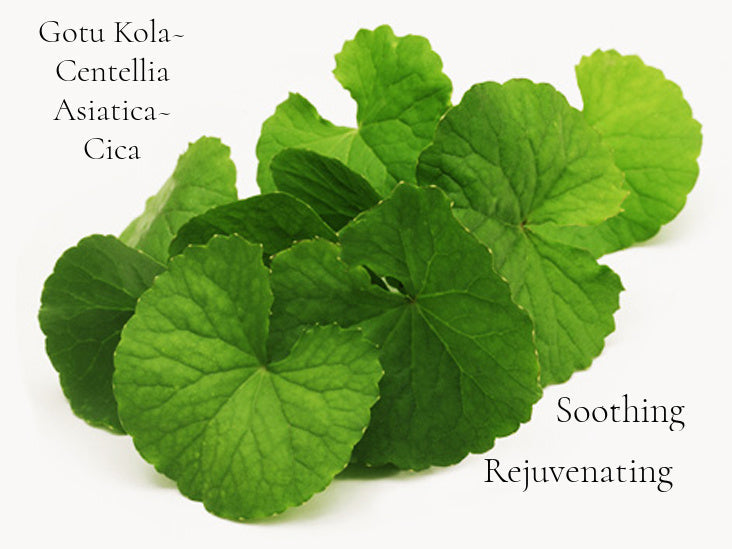 Gotu Kola~
Centellia
Asiatica~
Cica

Soothing

Rejuvenating